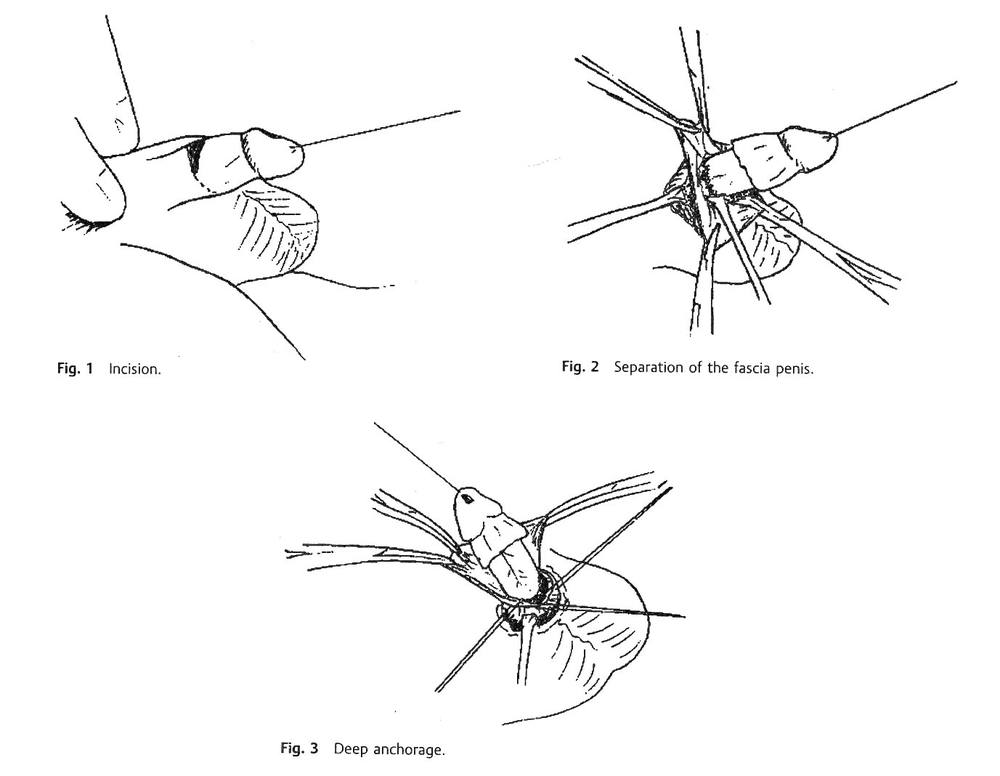 Fig. 1 Incision.

Fig. 2 Separation of the fascia penis.

Fig. 3 Deep anchorage.